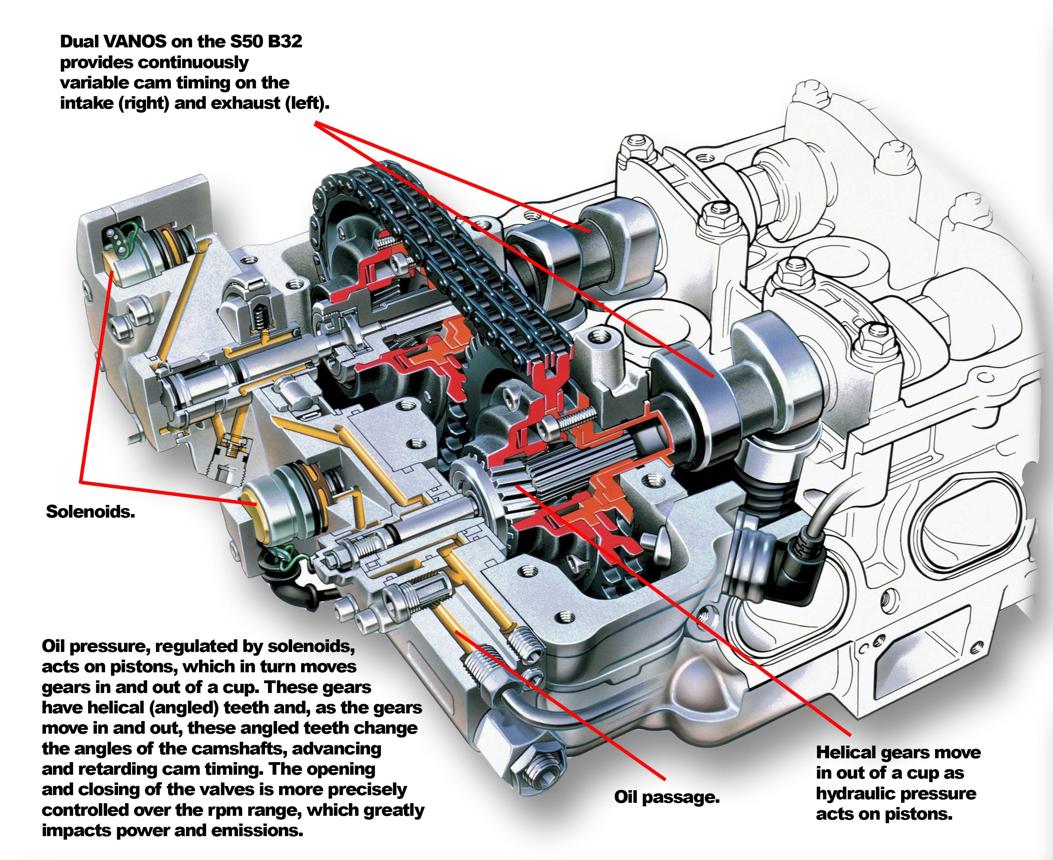 Dual VANOS on the S50 B32 provides continuously variable cam timing on the intake (right) and exhaust (left).

Solenoids.

Oil pressure, regulated by solenoids, acts on pistons, which in turn moves gears in and out of a cup. These gears have helical (angled) teeth and, as the gears move in and out, these angled teeth change the angles of the camshafts, advancing and retarding cam timing. The opening and closing of the valves is more precisely controlled over the rpm range, which greatly impacts power and emissions.

Oil passage.

Helical gears move in out of a cup as hydraulic pressure acts on pistons.